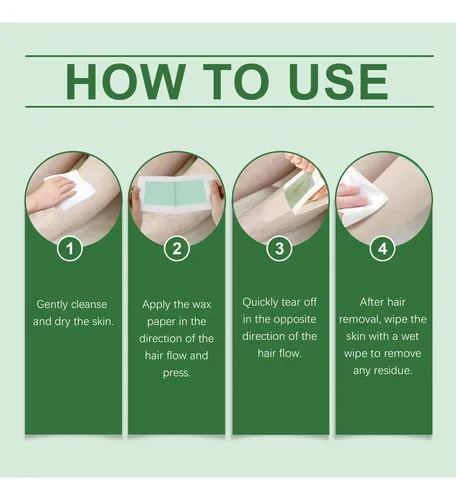 HOW TO USE

1

Gently cleanse and dry the skin.

2

Apply the wax paper in the direction of the hair flow and press.

3

Quickly tear off in the opposite direction of the hair flow.

4

After hair removal, wipe the skin with a wet wipe to remove any residue.