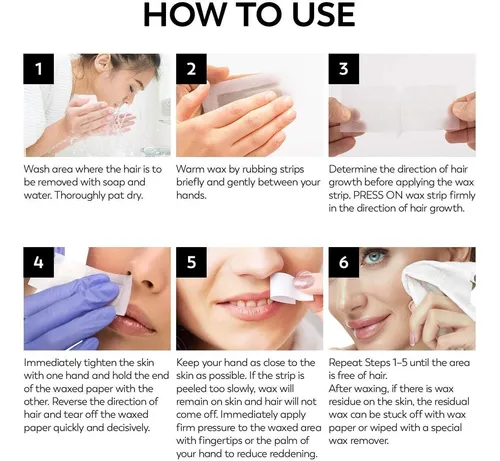 HOW TO USE

1

Wash area where the hair is to be removed with soap and water. Thoroughly pat dry.

2

Warm wax by rubbing strips briefly and gently between your hands.

3

Determine the direction of hair growth before applying the wax strip. PRESS ON wax strip firmly in the direction of hair growth.

4

Immediately tighten the skin with one hand and hold the end of the waxed paper with the other. Reverse the direction of hair and tear off the waxed paper quickly and decisively.

5

Keep your hand as close to the skin as possible. If the strip is peeled too slowly, wax will remain on skin and hair will not come off. Immediately apply firm pressure to the waxed area with fingertips or the palm of your hand to reduce reddening.

6

Repeat Steps 1-5 until the area is free of hair.
After waxing, if there is wax residue on the skin, the residual wax can be stuck off with wax paper or wiped with a special wax remover.