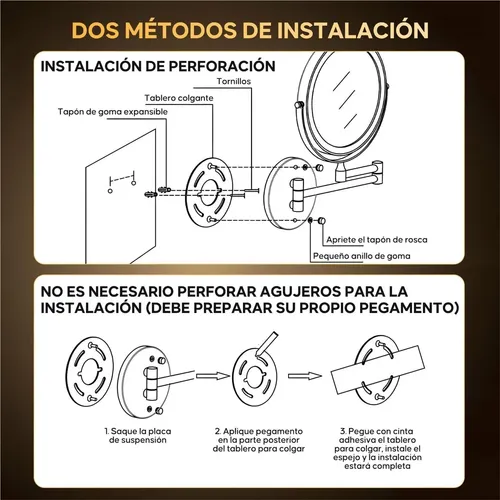 DOS MÉTODOS DE INSTALACIÓN

INSTALACIÓN DE PERFORACIÓN

Tornillos

Tablero colgante

Tapón de goma expansible

Apriete el tapón de rosca

Pequeño anillo de goma

NO ES NECESARIO PERFORAR AGUJEROS PARA LA INSTALACIÓN (DEBE PREPARAR SU PROPIO PEGAMENTO)

1. Saque la placa de suspensión

2. Aplique pegamento en la parte posterior del tablero para colgar

3. Pegue con cinta adhesiva el tablero para colgar, instale el espejo y la instalación estará completa