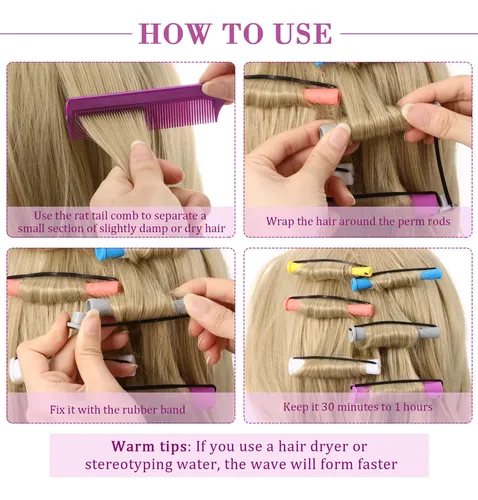 HOW TO USE

Use the rat tail comb to separate a small section of slightly damp or dry hair

Wrap the hair around the perm rods

Fix it with the rubber band

Keep it 30 minutes to 1 hours

Warm tips: If you use a hair dryer or stereotyping water, the wave will form faster