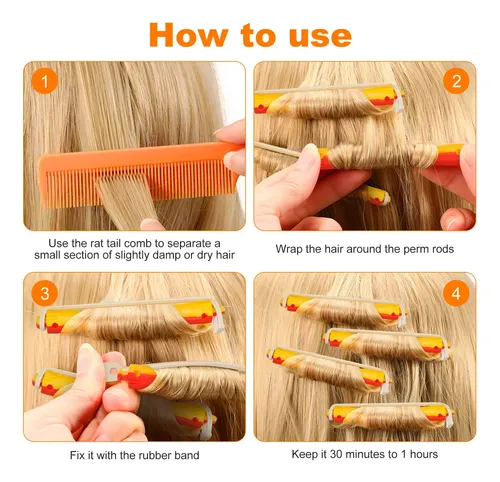 How to use

1

Use the rat tail comb to separate a small section of slightly damp or dry hair

2

Wrap the hair around the perm rods

3

Fix it with the rubber band

4

Keep it 30 minutes to 1 hours