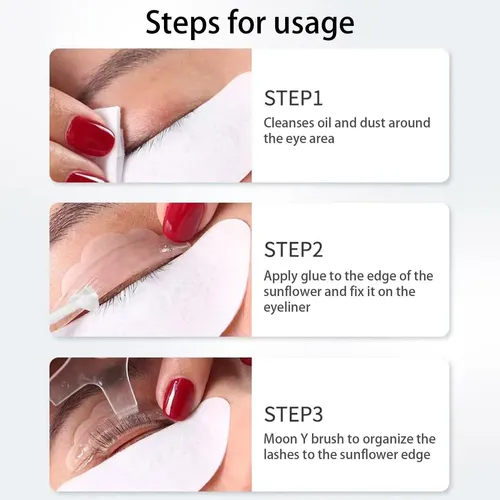 Steps for usage

STEP1

Cleanses oil and dust around the eye area

STEP2

Apply glue to the edge of the sunflower and fix it on the eyeliner

STEP3

Moon Y brush to organize the lashes to the sunflower edge