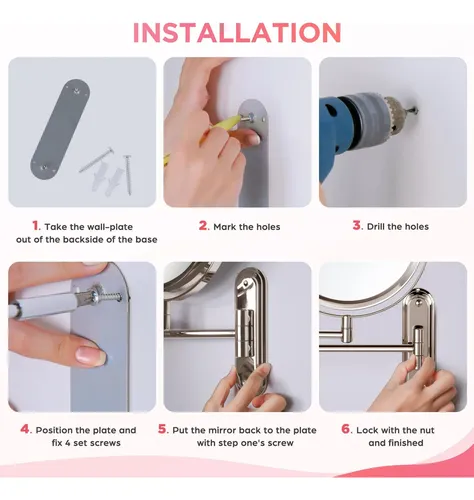 INSTALLATION

1. Take the wall-plate out of the backside of the base

2. Mark the holes

3. Drill the holes

4. Position the plate and fix 4 set screws

5. Put the mirror back to the plate with step one's screw

6. Lock with the nut and finished