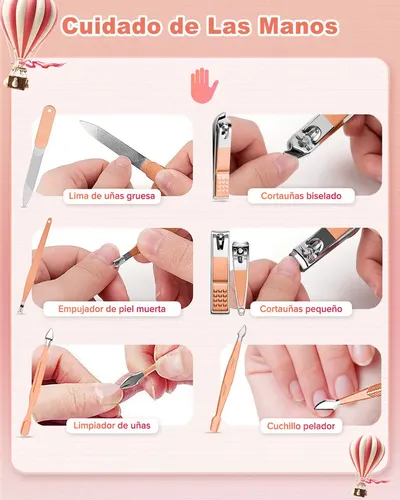 Cuidado de Las Manos

Lima de uñas gruesa

Cortauñas biselado

Empujador de piel muerta

Cortauñas pequeño

Limpiador de uñas

Cuchillo pelador