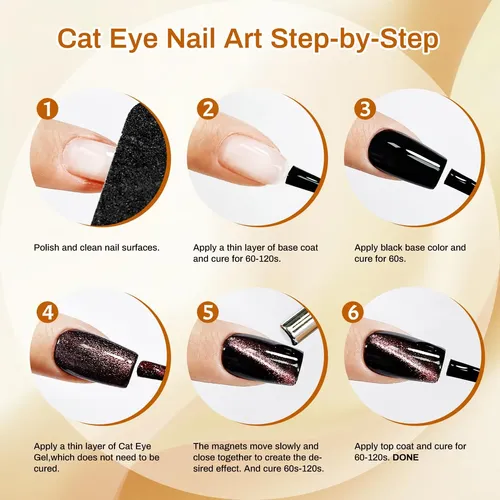 Cat Eye Nail Art Step-by-Step

1

Polish and clean nail surfaces.

2

Apply a thin layer of base coat and cure for 60-120s.

3

Apply black base color and cure for 60s.

4

Apply a thin layer of Cat Eye Gel,which does not need to be cured.

5

The magnets move slowly and close together to create the desired effect. And cure 60s-120s.

6

Apply top coat and cure for 60-120s. DONE