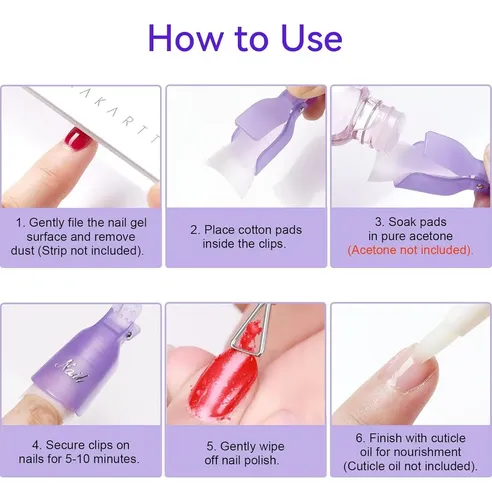 How to Use

AKARTT

1. Gently file the nail gel surface and remove dust (Strip not included).

2. Place cotton pads inside the clips.

3. Soak pads in pure acetone (Acetone not included).

Nail

4. Secure clips on nails for 5-10 minutes.

5. Gently wipe off nail polish.

6. Finish with cuticle oil for nourishment (Cuticle oil not included).