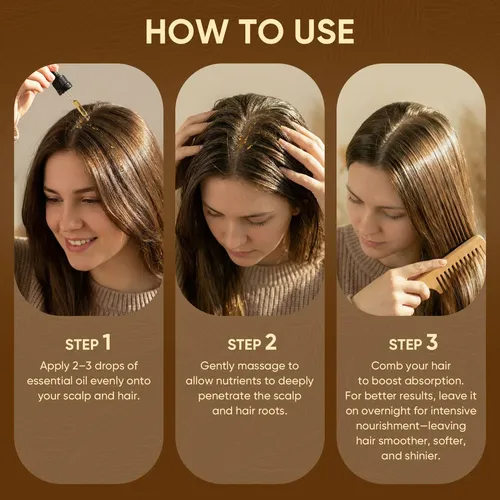 HOW TO USE

STEP 1
Apply 2–3 drops of essential oil evenly onto your scalp and hair.

STEP 2
Gently massage to allow nutrients to deeply penetrate the scalp and hair roots.

STEP 3
Comb your hair to boost absorption. For better results, leave it on overnight for intensive nourishment—leaving hair smoother, softer, and shinier.