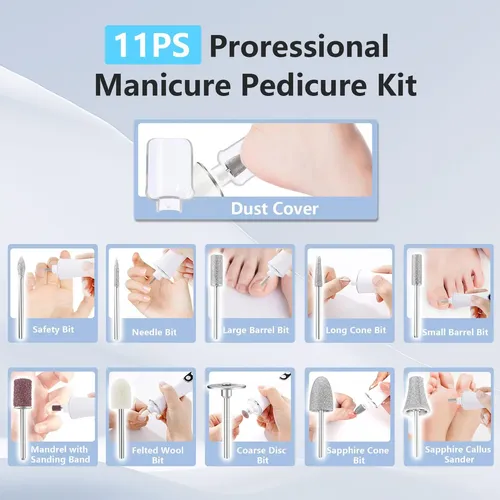 11PS Proressional Manicure Pedicure Kit

Dust Cover

Safety Bit

Needle Bit

Large Barrel Bit

Long Cone Bit

Small Barrel Bit

Mandrel with Sanding Band

Felted Wool Bit

Coarse Disc Bit

Sapphire Cone Bit

Sapphire Callus Sander