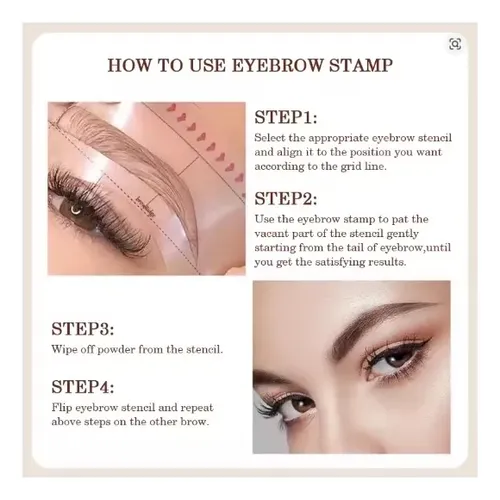 HOW TO USE EYEBROW STAMP

STEP1:
Select the appropriate eyebrow stencil and align it to the position you want according to the grid line.

STEP2:
Use the eyebrow stamp to pat the vacant part of the stencil gently starting from the tail of eyebrow,until you get the satisfying results.

STEP3:
Wipe off powder from the stencil.

STEP4:
Flip eyebrow stencil and repeat above steps on the other brow.