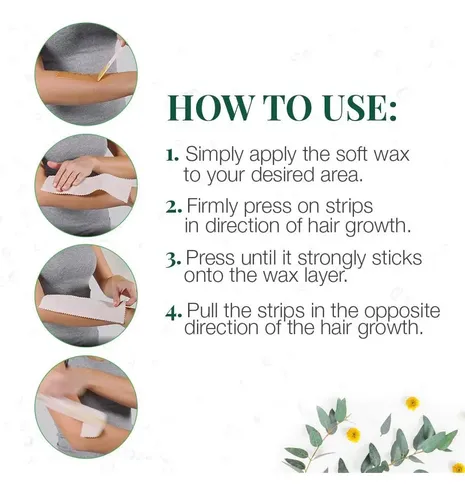 HOW TO USE:

1. Simply apply the soft wax to your desired area.

2. Firmly press on strips in direction of hair growth.

3. Press until it strongly sticks onto the wax layer.

4. Pull the strips in the opposite direction of the hair growth.