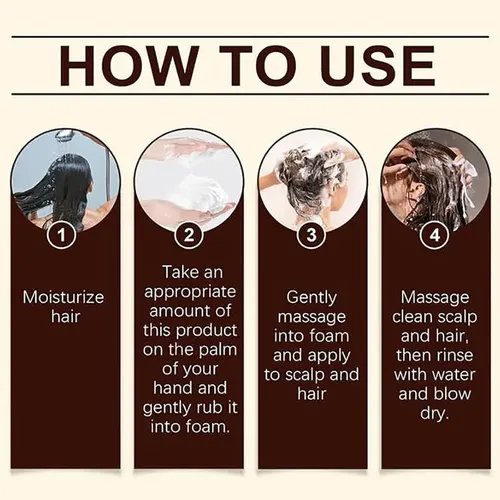 HOW TO USE

1

Moisturize hair

2

Take an appropriate amount of this product on the palm of your hand and gently rub it into foam.

3

Gently massage into foam and apply to scalp and hair

4

Massage clean scalp and hair, then rinse with water and blow dry.