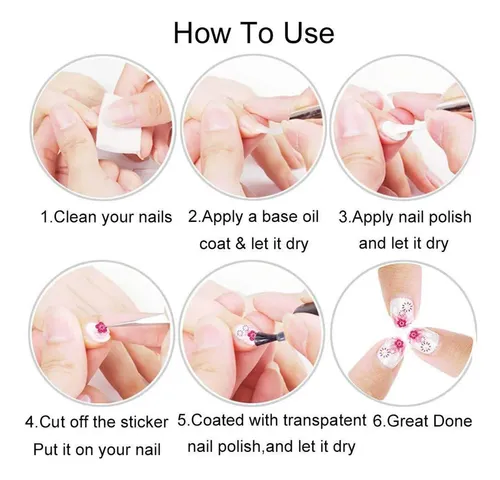 How To Use

1.Clean your nails

2.Apply a base oil coat & let it dry

3.Apply nail polish and let it dry

4.Cut off the sticker Put it on your nail

5.Coated with transpatent nail polish,and let it dry

6.Great Done