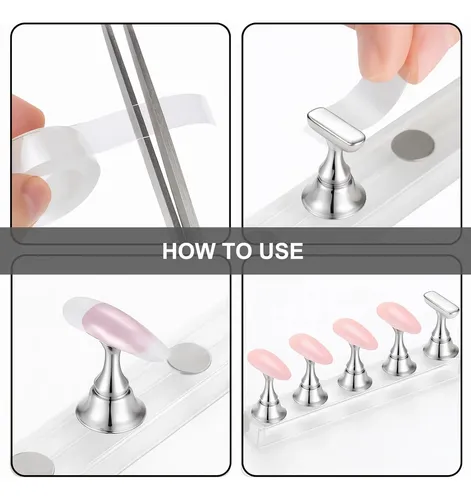 HOW TO USE