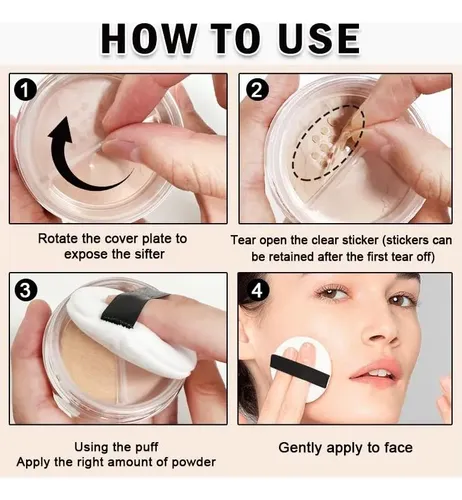 HOW TO USE

1

Rotate the cover plate to expose the sifter

2

Tear open the clear sticker (stickers can be retained after the first tear off)

3

Using the puff
Apply the right amount of powder

4

Gently apply to face