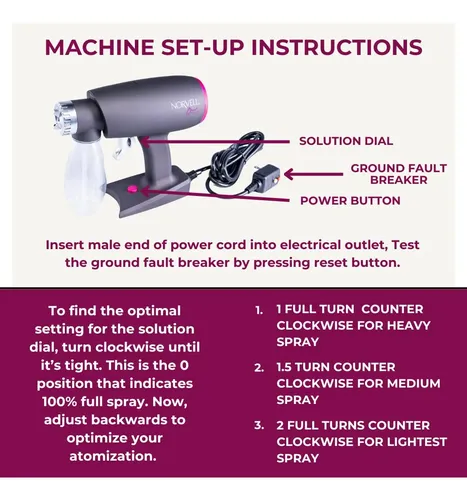 MACHINE SET-UP INSTRUCTIONS

NORVELL

SOLUTION DIAL

GROUND FAULT BREAKER

POWER BUTTON

Insert male end of power cord into electrical outlet, Test the ground fault breaker by pressing reset button.

To find the optimal setting for the solution dial, turn clockwise until it's tight. This is the 0 position that indicates 100% full spray. Now, adjust backwards to optimize your atomization.

1. 1 FULL TURN COUNTER CLOCKWISE FOR HEAVY SPRAY

2. 1.5 TURN COUNTER CLOCKWISE FOR MEDIUM SPRAY

3. 2 FULL TURNS COUNTER CLOCKWISE FOR LIGHTEST SPRAY