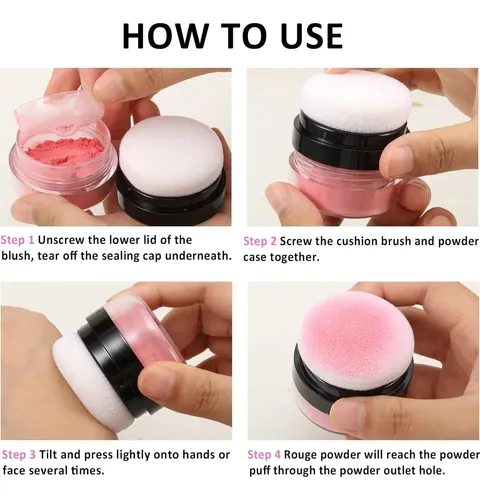 HOW TO USE

Step 1 Unscrew the lower lid of the blush, tear off the sealing cap underneath.

Step 2 Screw the cushion brush and powder case together.

Step 3 Tilt and press lightly onto hands or face several times.

Step 4 Rouge powder will reach the powder puff through the powder outlet hole.