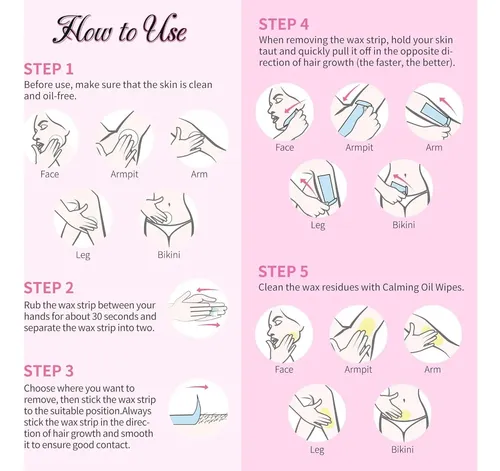 How to Use

STEP 1
Before use, make sure that the skin is clean and oil-free.

Face
Armpit
Arm
Leg
Bikini

STEP 2
Rub the wax strip between your hands for about 30 seconds and separate the wax strip into two.

STEP 3
Choose where you want to remove, then stick the wax strip to the suitable position.Always stick the wax strip in the direction of hair growth and smooth it to ensure good contact.

STEP 4
When removing the wax strip, hold your skin taut and quickly pull it off in the opposite direction of hair growth (the faster, the better).

Face
Armpit
Arm
Leg
Bikini

STEP 5
Clean the wax residues with Calming Oil Wipes.

Face
Armpit
Arm
Leg
Bikini