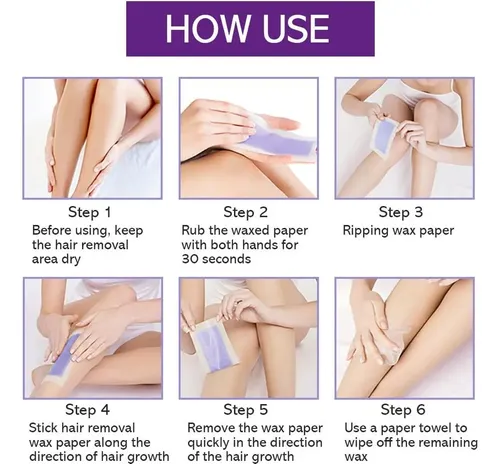 HOW USE

Step 1
Before using, keep the hair removal area dry

Step 2
Rub the waxed paper with both hands for 30 seconds

Step 3
Ripping wax paper

Step 4
Stick hair removal wax paper along the direction of hair growth

Step 5
Remove the wax paper quickly in the direction of the hair growth

Step 6
Use a paper towel to wipe off the remaining wax