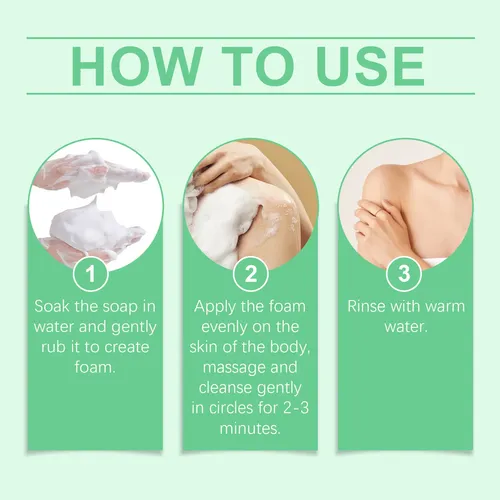 HOW TO USE

1

Soak the soap in water and gently rub it to create foam.

2

Apply the foam evenly on the skin of the body, massage and cleanse gently in circles for 2-3 minutes.

3

Rinse with warm water.