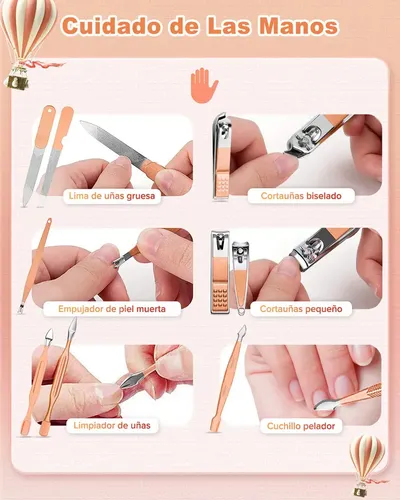 Cuidado de Las Manos

Lima de uñas gruesa

Cortauñas biselado

Empujador de piel muerta

Cortauñas pequeño

Limpiador de uñas

Cuchillo pelador