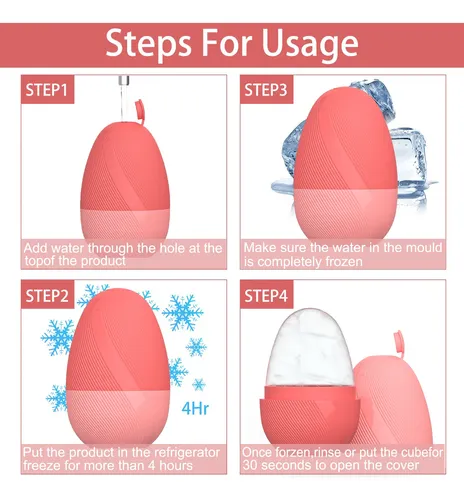 Steps For Usage

STEP1

Add water through the hole at the topof the product

STEP3

Make sure the water in the mould is completely frozen

STEP2

4Hr

Put the product in the refrigerator freeze for more than 4 hours

STEP4

Once forzen,rinse or put the cubefor 30 seconds to open the cover