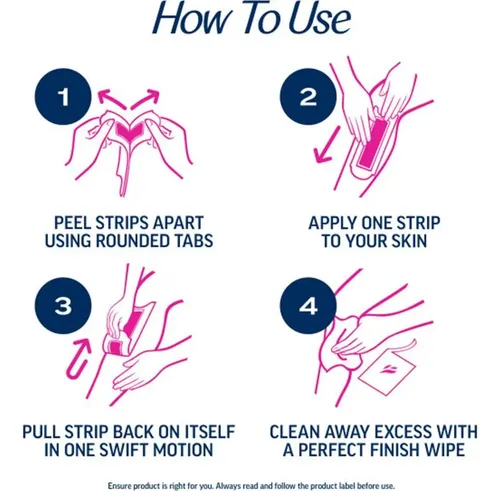 How To Use

1

PEEL STRIPS APART USING ROUNDED TABS

2

APPLY ONE STRIP TO YOUR SKIN

3

PULL STRIP BACK ON ITSELF IN ONE SWIFT MOTION

4

CLEAN AWAY EXCESS WITH A PERFECT FINISH WIPE

Ensure product is right for you. Always read and follow the product label before use.