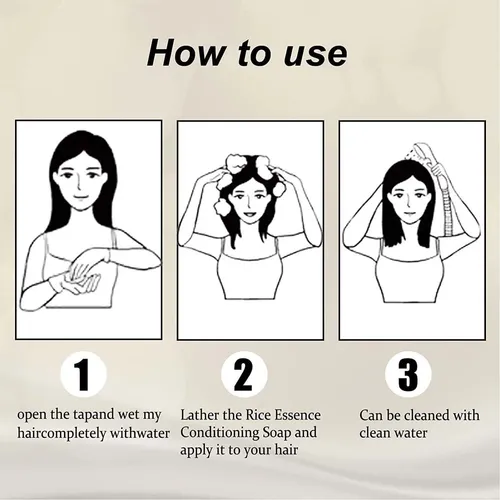 How to use

1

open the tapand wet my haircompletely withwater

2

Lather the Rice Essence Conditioning Soap and apply it to your hair

3

Can be cleaned with clean water