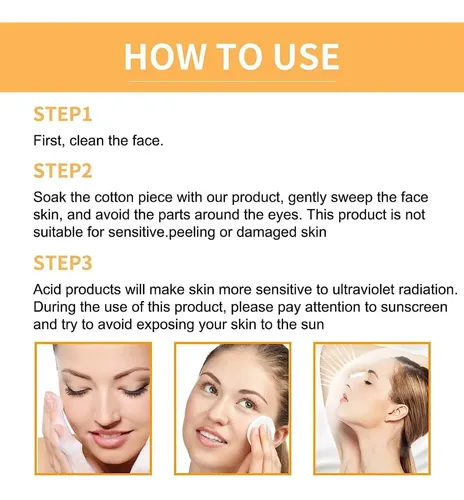 HOW TO USE

STEP1

First, clean the face.

STEP2

Soak the cotton piece with our product, gently sweep the face skin, and avoid the parts around the eyes. This product is not suitable for sensitive.peeling or damaged skin

STEP3

Acid products will make skin more sensitive to ultraviolet radiation. During the use of this product, please pay attention to sunscreen and try to avoid exposing your skin to the sun