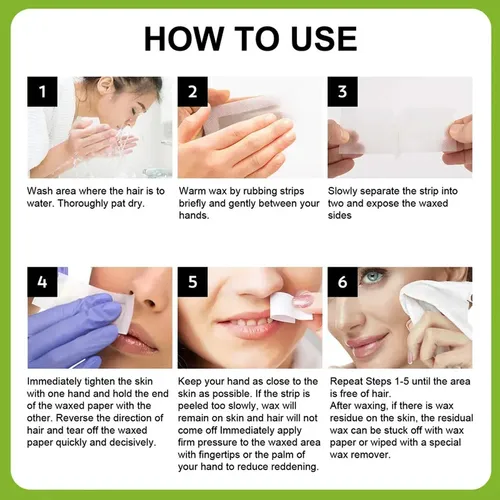 HOW TO USE

1

Wash area where the hair is to water. Thoroughly pat dry.

2

Warm wax by rubbing strips briefly and gently between your hands.

3

Slowly separate the strip into two and expose the waxed sides

4

Immediately tighten the skin with one hand and hold the end of the waxed paper with the other. Reverse the direction of hair and tear off the waxed paper quickly and decisively.

5

Keep your hand as close to the skin as possible. If the strip is peeled too slowly, wax will remain on skin and hair will not come off Immediately apply firm pressure to the waxed area with fingertips or the palm of your hand to reduce reddening.

6

Repeat Steps 1-5 until the area is free of hair.
After waxing, if there is wax residue on the skin, the residual wax can be stuck off with wax paper or wiped with a special wax remover.