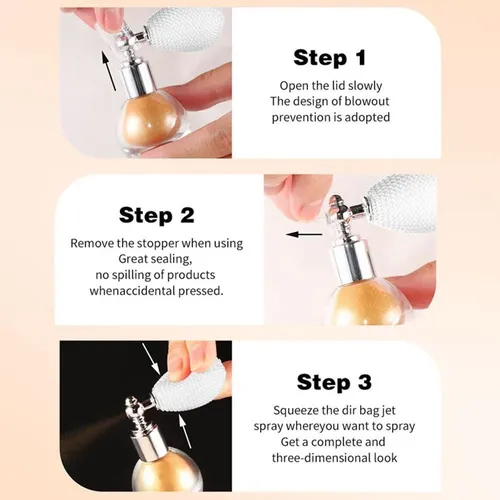 Step 1

Open the lid slowly
The design of blowout prevention is adopted

Step 2

Remove the stopper when using
Great sealing,
no spilling of products
whenaccidental pressed.

Step 3

Squeeze the dir bag jet spray whereyou want to spray
Get a complete and three-dimensional look