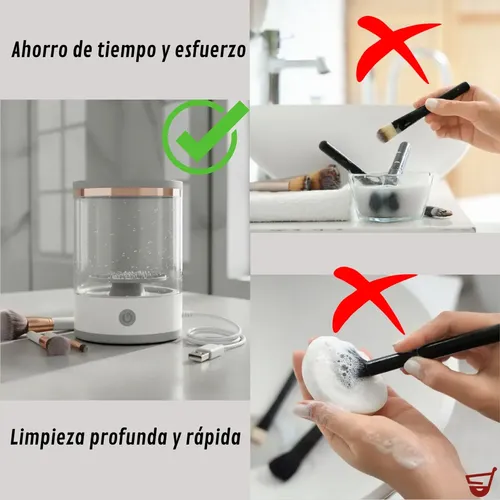 Ahorro de tiempo y esfuerzo

Limpieza profunda y rápida