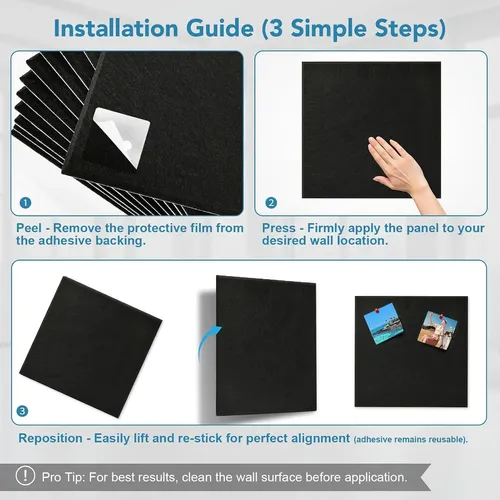 Installation Guide (3 Simple Steps)

1

Peel - Remove the protective film from the adhesive backing.

2

Press - Firmly apply the panel to your desired wall location.

3

Reposition - Easily lift and re-stick for perfect alignment (adhesive remains reusable).

! Pro Tip: For best results, clean the wall surface before application.