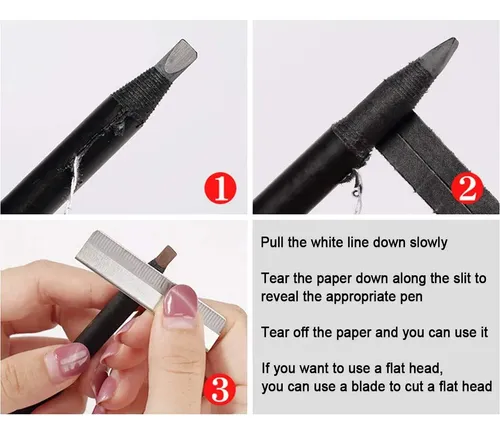 1

2

3

Pull the white line down slowly

Tear the paper down along the slit to reveal the appropriate pen

Tear off the paper and you can use it

If you want to use a flat head, you can use a blade to cut a flat head