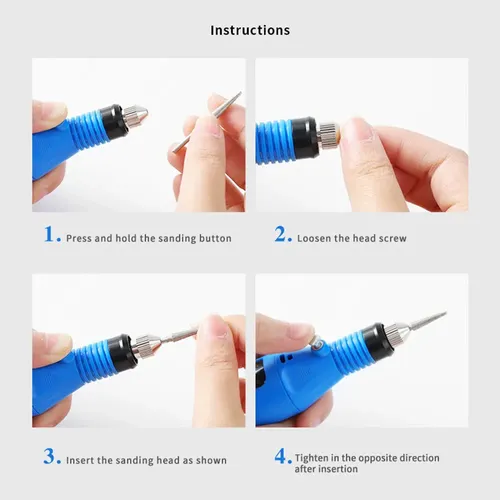 Instructions

1. Press and hold the sanding button

2. Loosen the head screw

3. Insert the sanding head as shown

4. Tighten in the opposite direction after insertion