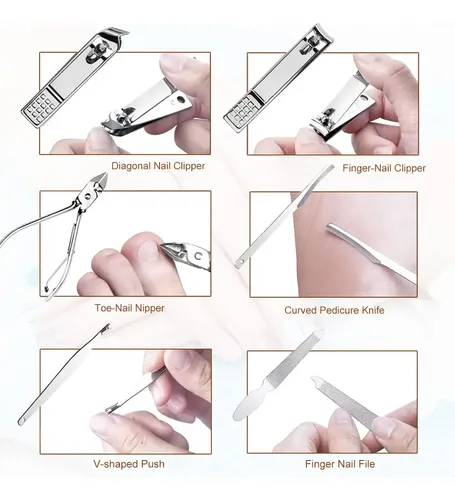 Diagonal Nail Clipper

Finger-Nail Clipper

Toe-Nail Nipper

Curved Pedicure Knife

V-shaped Push

Finger Nail File