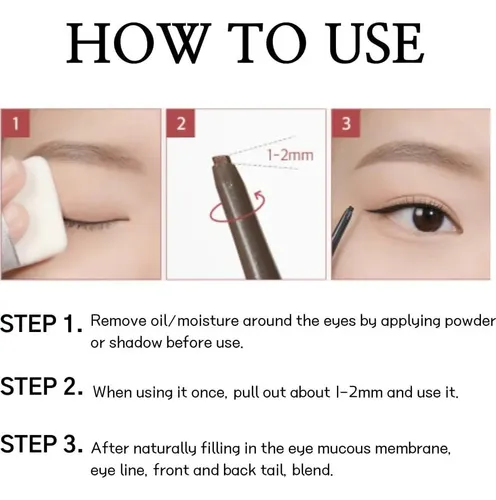 HOW TO USE

1

2

1-2mm

3

STEP 1. Remove oil/moisture around the eyes by applying powder or shadow before use.

STEP 2. When using it once, pull out about 1-2mm and use it.

STEP 3. After naturally filling in the eye mucous membrane, eye line, front and back tail, blend.