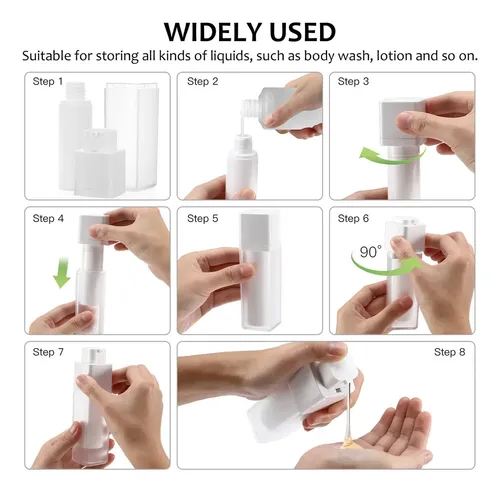 WIDELY USED

Suitable for storing all kinds of liquids, such as body wash, lotion and so on.

Step 1

Step 2

Step 3

Step 4

Step 5

Step 6

90°

Step 7

Step 8