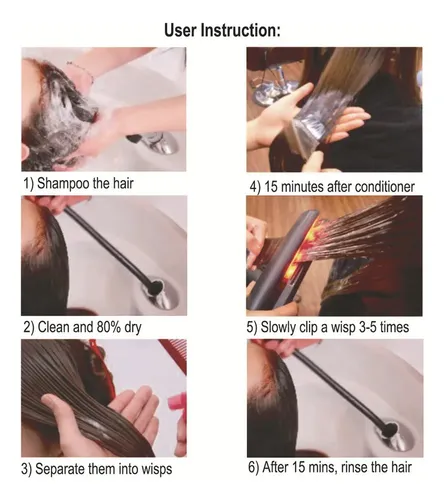 User Instruction:

1) Shampoo the hair

2) Clean and 80% dry

3) Separate them into wisps

4) 15 minutes after conditioner

5) Slowly clip a wisp 3-5 times

6) After 15 mins, rinse the hair