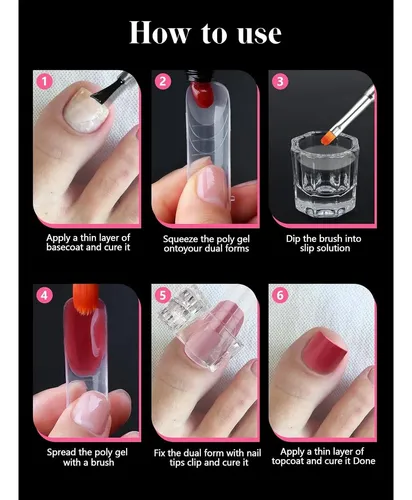 How to use

1
Apply a thin layer of basecoat and cure it

2
Squeeze the poly gel ontoyour dual forms

3
Dip the brush into slip solution

4
Spread the poly gel with a brush

5
Fix the dual form with nail tips clip and cure it

6
Apply a thin layer of topcoat and cure it Done