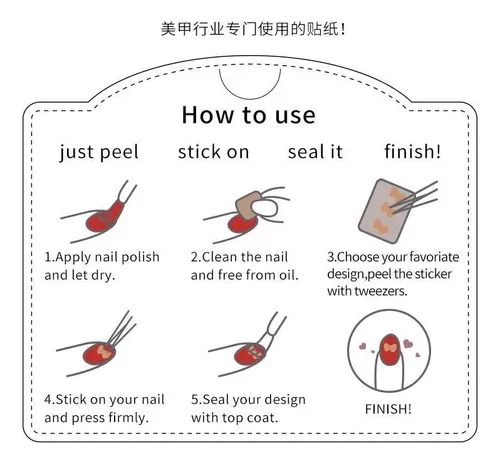 美甲行业专门使用的贴纸！

How to use

just peel stick on seal it finish!

1.Apply nail polish and let dry.

2.Clean the nail and free from oil.

3.Choose your favoriate design,peel the sticker with tweezers.

4.Stick on your nail and press firmly.

5.Seal your design with top coat.

FINISH!