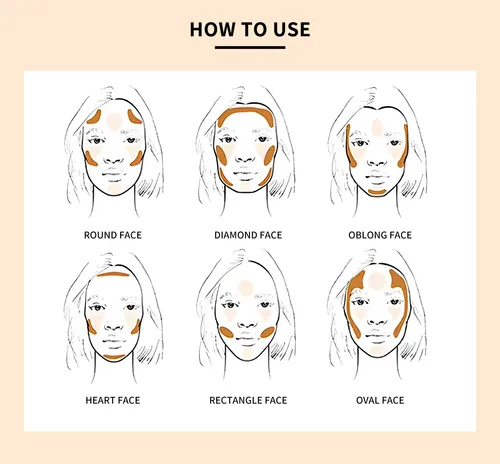 HOW TO USE

ROUND FACE

DIAMOND FACE

OBLONG FACE

HEART FACE

RECTANGLE FACE

OVAL FACE