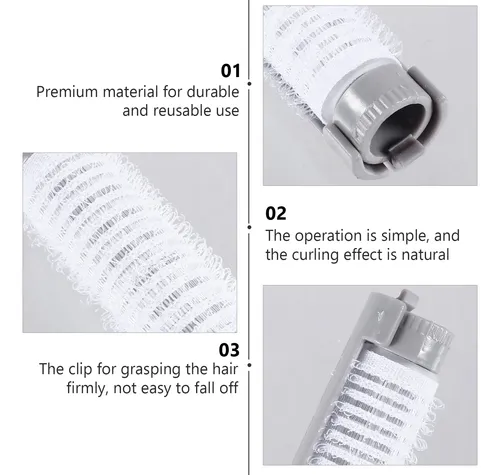 01
Premium material for durable and reusable use

02
The operation is simple, and the curling effect is natural

03
The clip for grasping the hair firmly, not easy to fall off