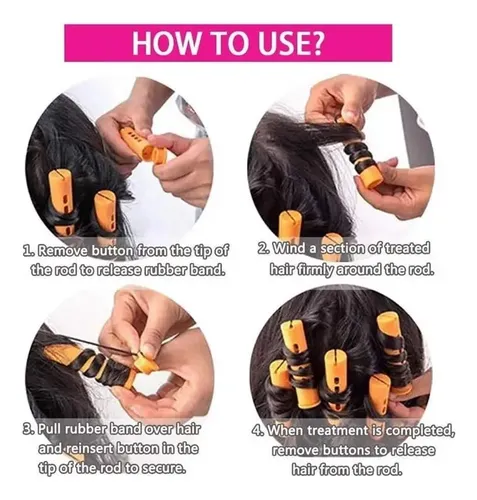 HOW TO USE?

1. Remove button from the tip of the rod to release rubber band.

2. Wind a section of treated hair firmly around the rod.

3. Pull rubber band over hair and reinsert button in the tip of the rod to secure.

4. When treatment is completed, remove buttons to release hair from the rod.