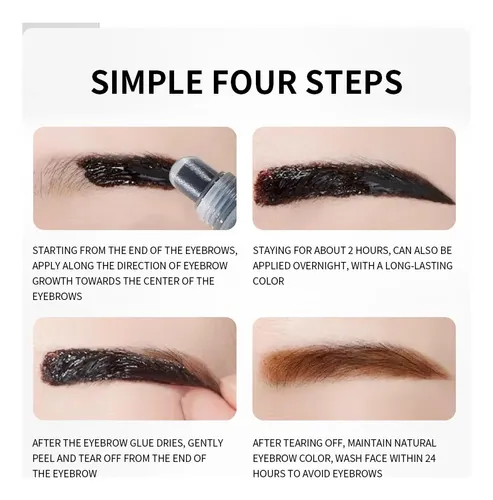 SIMPLE FOUR STEPS

STARTING FROM THE END OF THE EYEBROWS, APPLY ALONG THE DIRECTION OF EYEBROW GROWTH TOWARDS THE CENTER OF THE EYEBROWS

STAYING FOR ABOUT 2 HOURS, CAN ALSO BE APPLIED OVERNIGHT, WITH A LONG-LASTING COLOR

AFTER THE EYEBROW GLUE DRIES, GENTLY PEEL AND TEAR OFF FROM THE END OF THE EYEBROW

AFTER TEARING OFF, MAINTAIN NATURAL EYEBROW COLOR, WASH FACE WITHIN 24 HOURS TO AVOID EYEBROWS