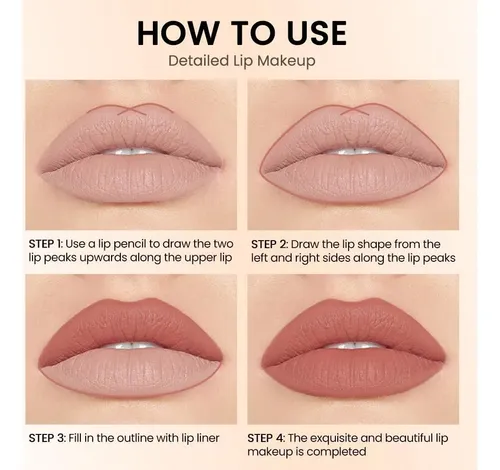 HOW TO USE
Detailed Lip Makeup

STEP 1: Use a lip pencil to draw the two lip peaks upwards along the upper lip

STEP 2: Draw the lip shape from the left and right sides along the lip peaks

STEP 3: Fill in the outline with lip liner

STEP 4: The exquisite and beautiful lip makeup is completed