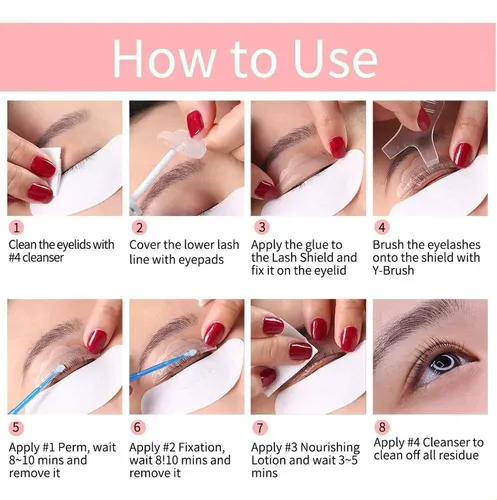 How to Use

1
Clean the eyelids with #4 cleanser

2
Cover the lower lash line with eyepads

3
Apply the glue to the Lash Shield and fix it on the eyelid

4
Brush the eyelashes onto the shield with Y-Brush

5
Apply #1 Perm, wait 8~10 mins and remove it

6
Apply #2 Fixation, wait 8!10 mins and remove it

7
Apply #3 Nourishing Lotion and wait 3~5 mins

8
Apply #4 Cleanser to clean off all residue