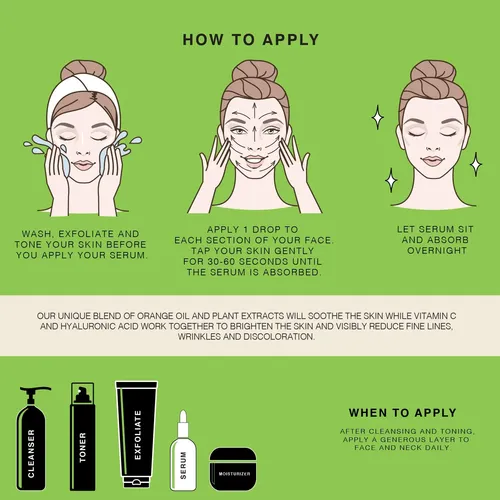 HOW TO APPLY

WASH, EXFOLIATE AND TONE YOUR SKIN BEFORE YOU APPLY YOUR SERUM.

APPLY 1 DROP TO EACH SECTION OF YOUR FACE. TAP YOUR SKIN GENTLY FOR 30-60 SECONDS UNTIL THE SERUM IS ABSORBED.

LET SERUM SIT AND ABSORB OVERNIGHT

OUR UNIQUE BLEND OF ORANGE OIL AND PLANT EXTRACTS WILL SOOTHE THE SKIN WHILE VITAMIN C AND HYALURONIC ACID WORK TOGETHER TO BRIGHTEN THE SKIN AND VISIBLY REDUCE FINE LINES, WRINKLES AND DISCOLORATION.

CLEANSER

TONER

EXFOLIATE

SERUM

MOISTURIZER

WHEN TO APPLY

AFTER CLEANSING AND TONING, APPLY A GENEROUS LAYER TO FACE AND NECK DAILY.