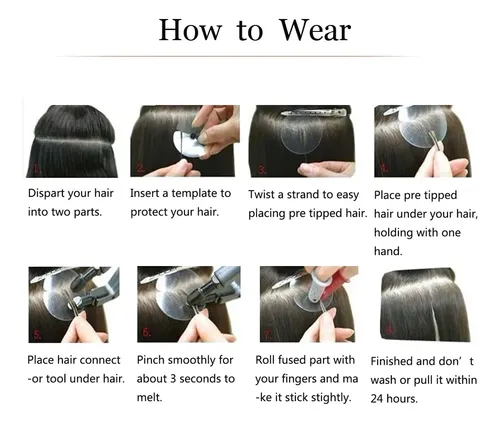 How to Wear

1.
Dispart your hair into two parts.

2.
Insert a template to protect your hair.

3.
Twist a strand to easy placing pre tipped hair.

4.
Place pre tipped hair under your hair, holding with one hand.

5.
Place hair connect -or tool under hair.

6.
Pinch smoothly for about 3 seconds to melt.

7.
Roll fused part with your fingers and ma -ke it stick stightly.

8.
Finished and don’t wash or pull it within 24 hours.