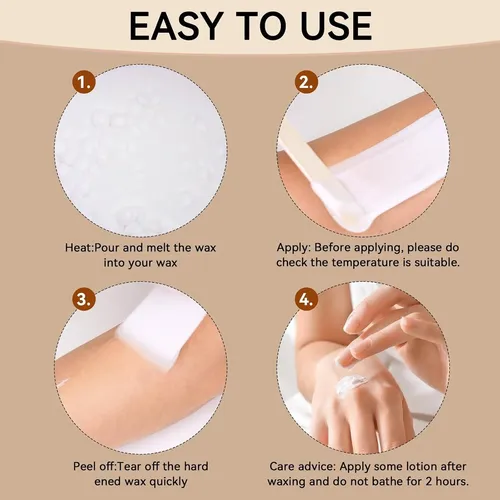 EASY TO USE

1.

Heat:Pour and melt the wax into your wax

2.

Apply: Before applying, please do check the temperature is suitable.

3.

Peel off:Tear off the hard ened wax quickly

4.

Care advice: Apply some lotion after waxing and do not bathe for 2 hours.