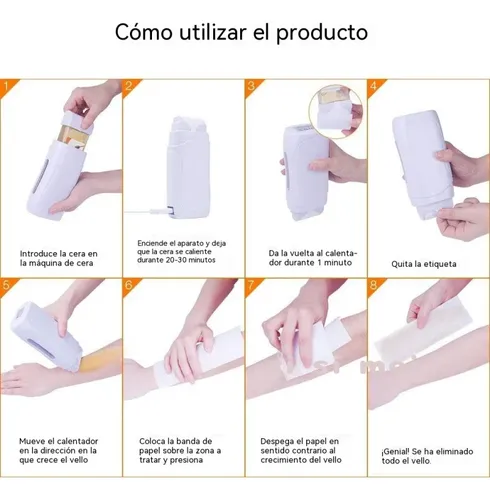 Cómo utilizar el producto

1

Introduce la cera en la máquina de cera

2

Enciende el aparato y deja que la cera se caliente durante 20-30 minutos

3

Da la vuelta al calentador durante 1 minuto

4

Quita la etiqueta

5

Mueve el calentador en la dirección en la que crece el vello

6

Coloca la banda de papel sobre la zona a tratar y presiona

7

Despega el papel en sentido contrario al crecimiento del vello

8

¡Genial! Se ha eliminado todo el vello.